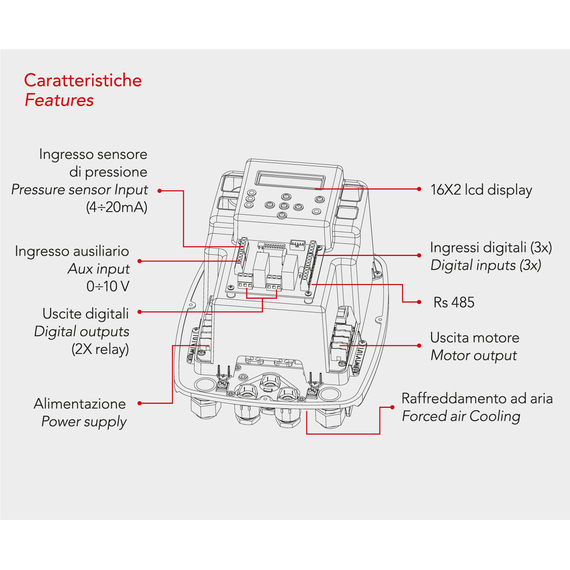 Caratteristiche
Features

Ingresso sensore di pressione
Pressure sensor Input
(4÷20mA)

Ingresso ausiliario
Aux input
0÷10 V

Uscite digitali
Digital outputs
(2X relay)

Alimentazione
Power supply

16X2 lcd display

Ingressi digitali (3x)
Digital inputs (3x)

Rs 485

Uscita motore
Motor output

Raffreddamento ad aria
Forced air Cooling